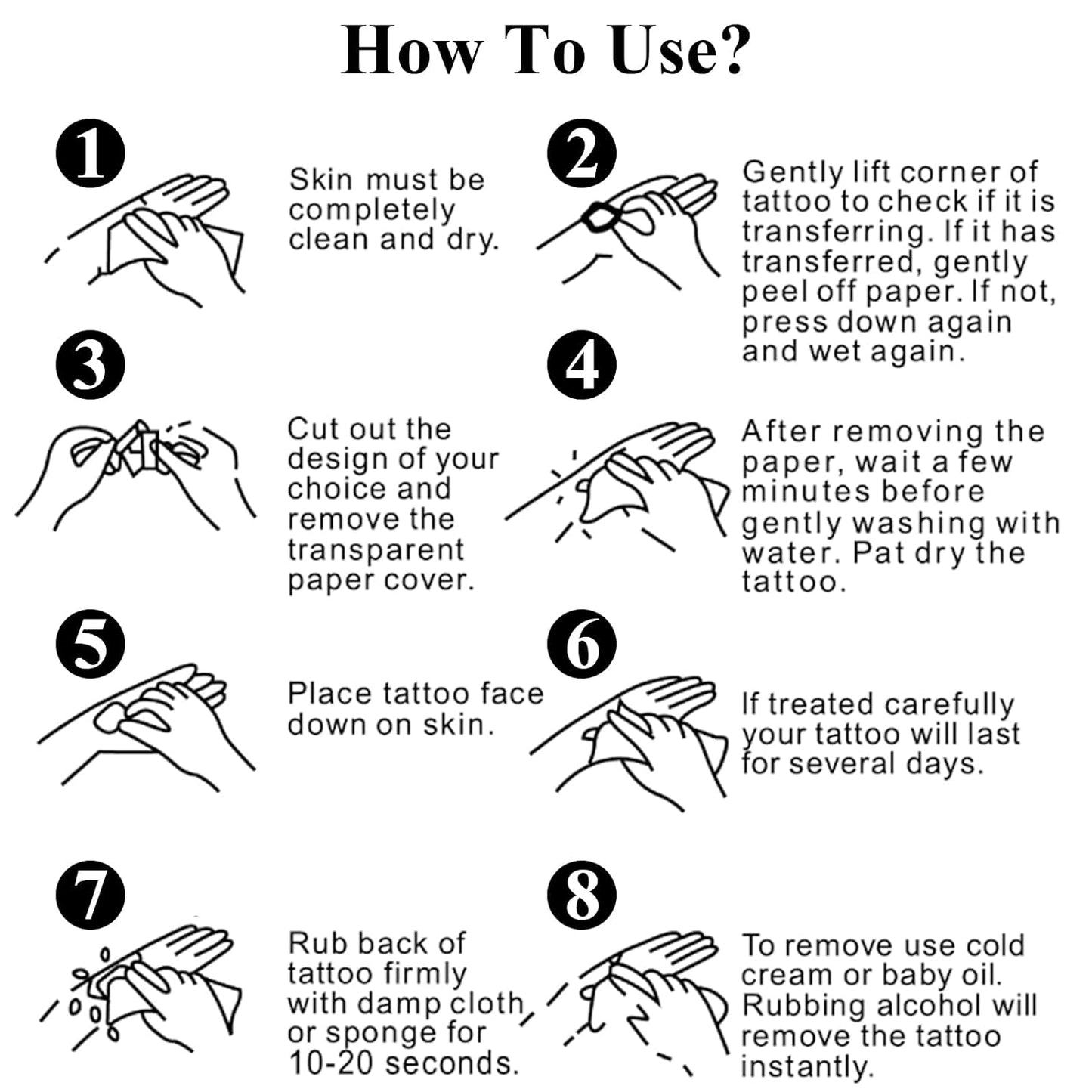 How To Use?

1

Skin must be completely clean and dry.

2

Gently lift corner of tattoo to check if it is transferring. If it has transferred, gently peel off paper. If not, press down again and wet again.

3

Cut out the design of your choice and remove the transparent paper cover.

4

After removing the paper, wait a few minutes before gently washing with water. Pat dry the tattoo.

5

Place tattoo face down on skin.

6

If treated carefully your tattoo will last for several days.

7

Rub back of tattoo firmly with damp cloth or sponge for 10-20 seconds.

8

To remove use cold cream or baby oil. Rubbing alcohol will remove the tattoo instantly.