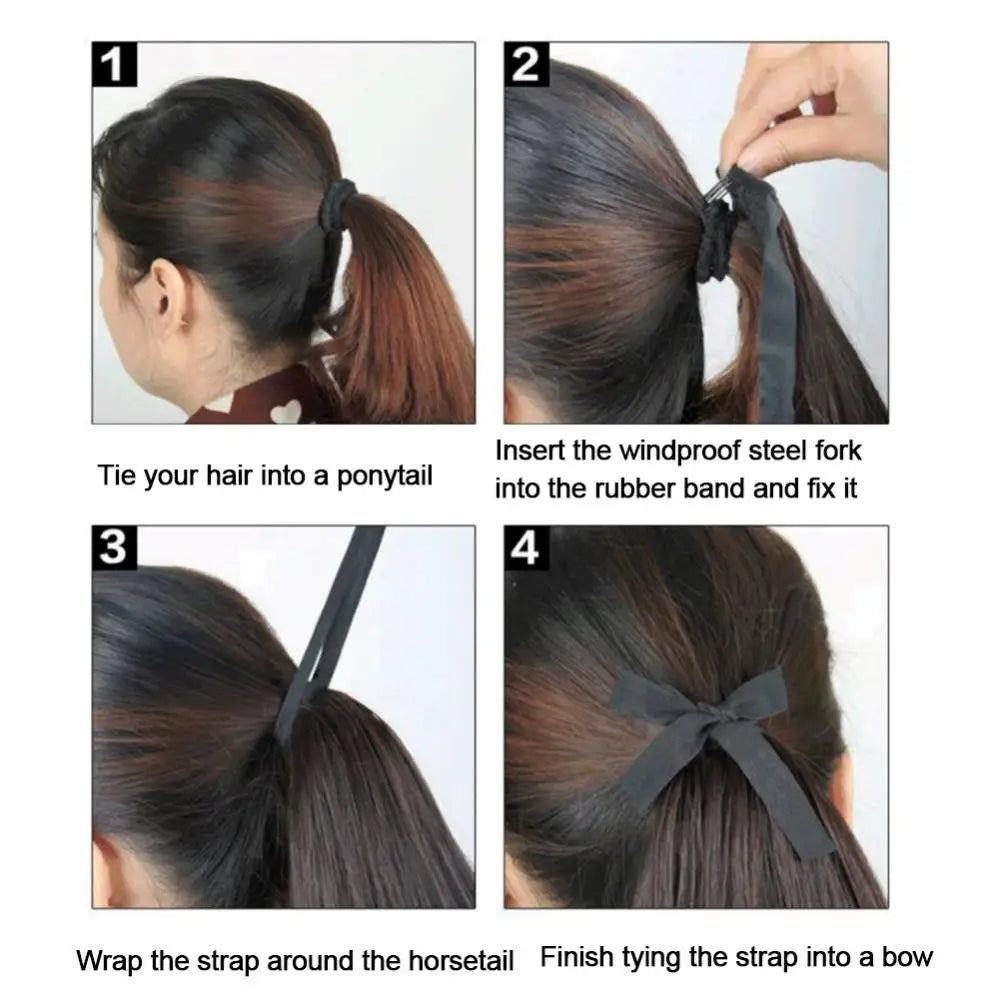 1

Tie your hair into a ponytail

2

Insert the windproof steel fork into the rubber band and fix it

3

Wrap the strap around the horsetail

4

Finish tying the strap into a bow