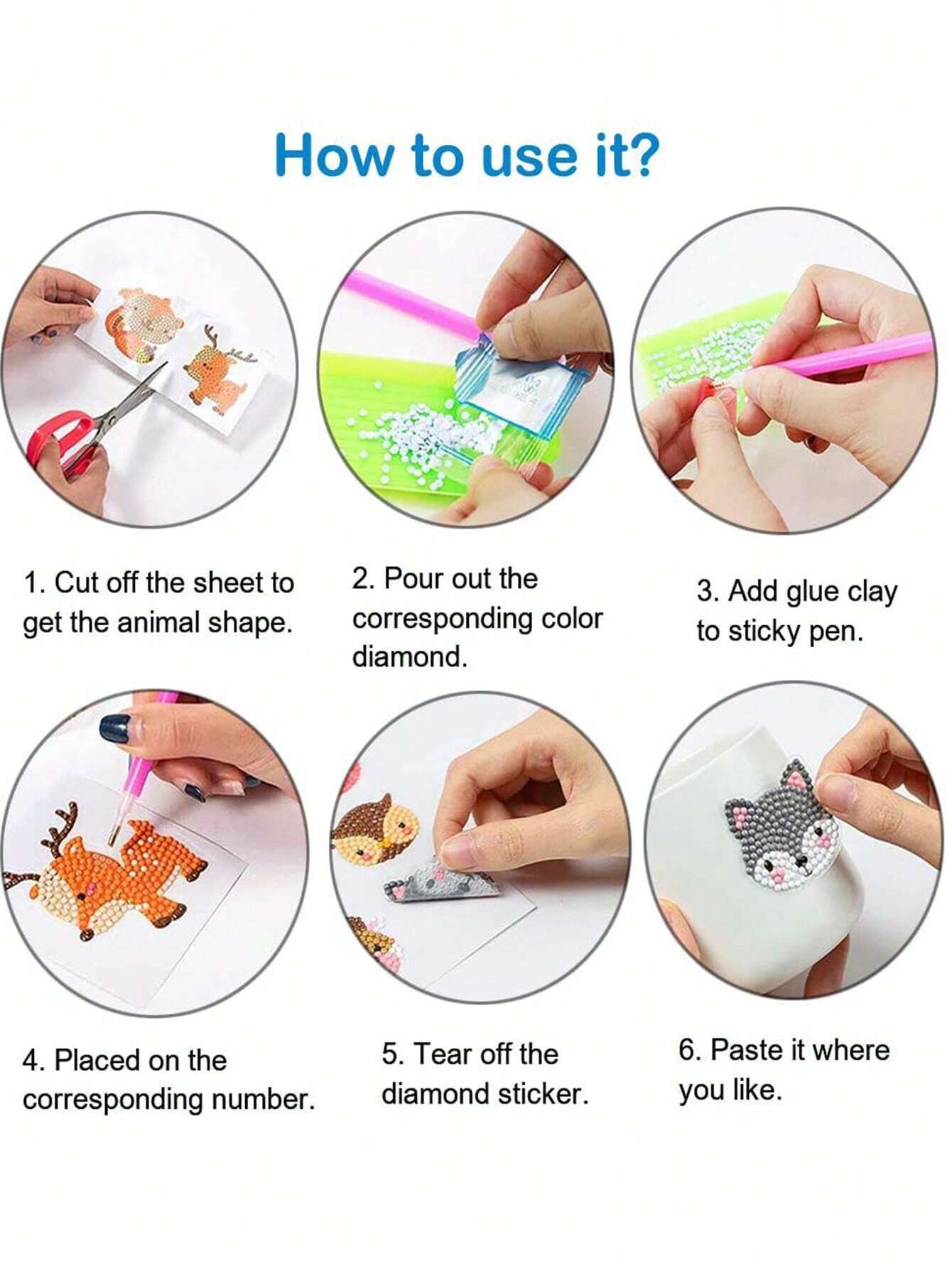 How to use it?

1. Cut off the sheet to get the animal shape.

2. Pour out the corresponding color diamond.

3. Add glue clay to sticky pen.

4. Placed on the corresponding number.

5. Tear off the diamond sticker.

6. Paste it where you like.