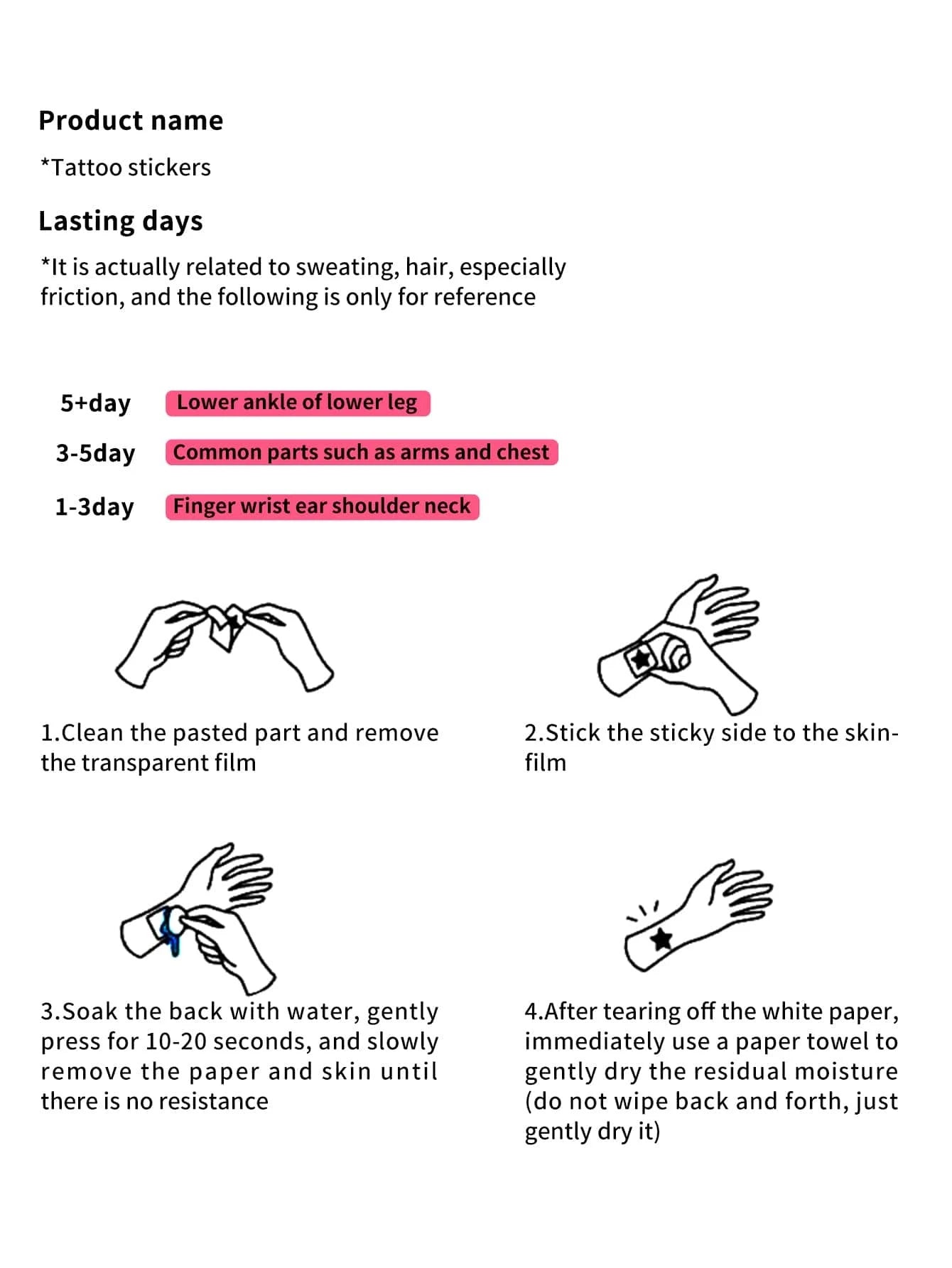 Product name

*Tattoo stickers

Lasting days

*It is actually related to sweating, hair, especially friction, and the following is only for reference

5+day Lower ankle of lower leg

3-5day Common parts such as arms and chest

1-3day Finger wrist ear shoulder neck

1.Clean the pasted part and remove the transparent film

2.Stick the sticky side to the skin-film

3.Soak the back with water, gently press for 10-20 seconds, and slowly remove the paper and skin until there is no resistance

4.After tearing off the white paper, immediately use a paper towel to gently dry the residual moisture (do not wipe back and forth, just gently dry it)